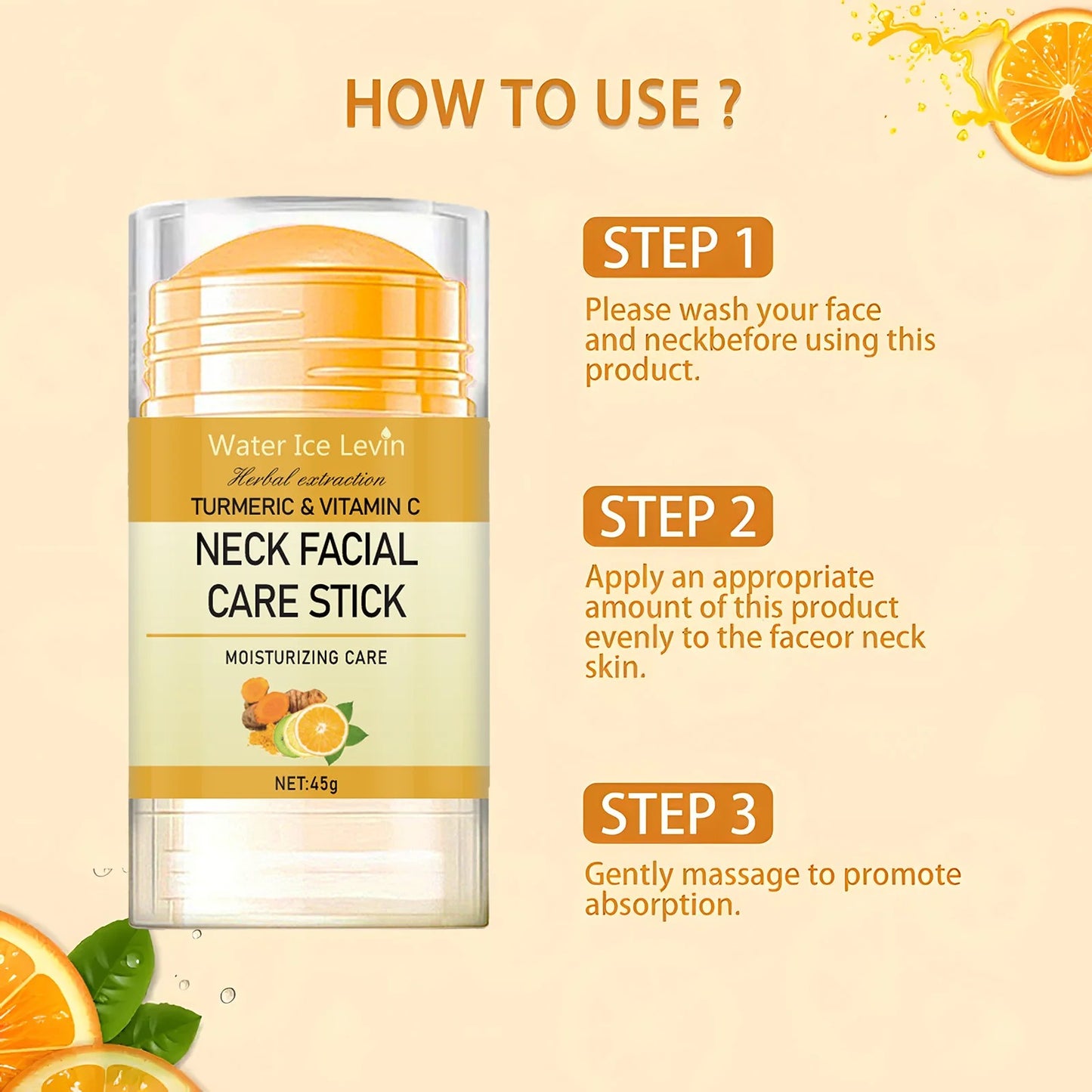 HOW TO USE ?

Water Ice Levin
Herbal extraction
TURMERIC & VITAMIN C
NECK FACIAL CARE STICK
MOISTURIZING CARE
NET:45g

STEP 1
Please wash your face and neckbefore using this product.

STEP 2
Apply an appropriate amount of this product evenly to the faceor neck skin.

STEP 3
Gently massage to promote absorption.